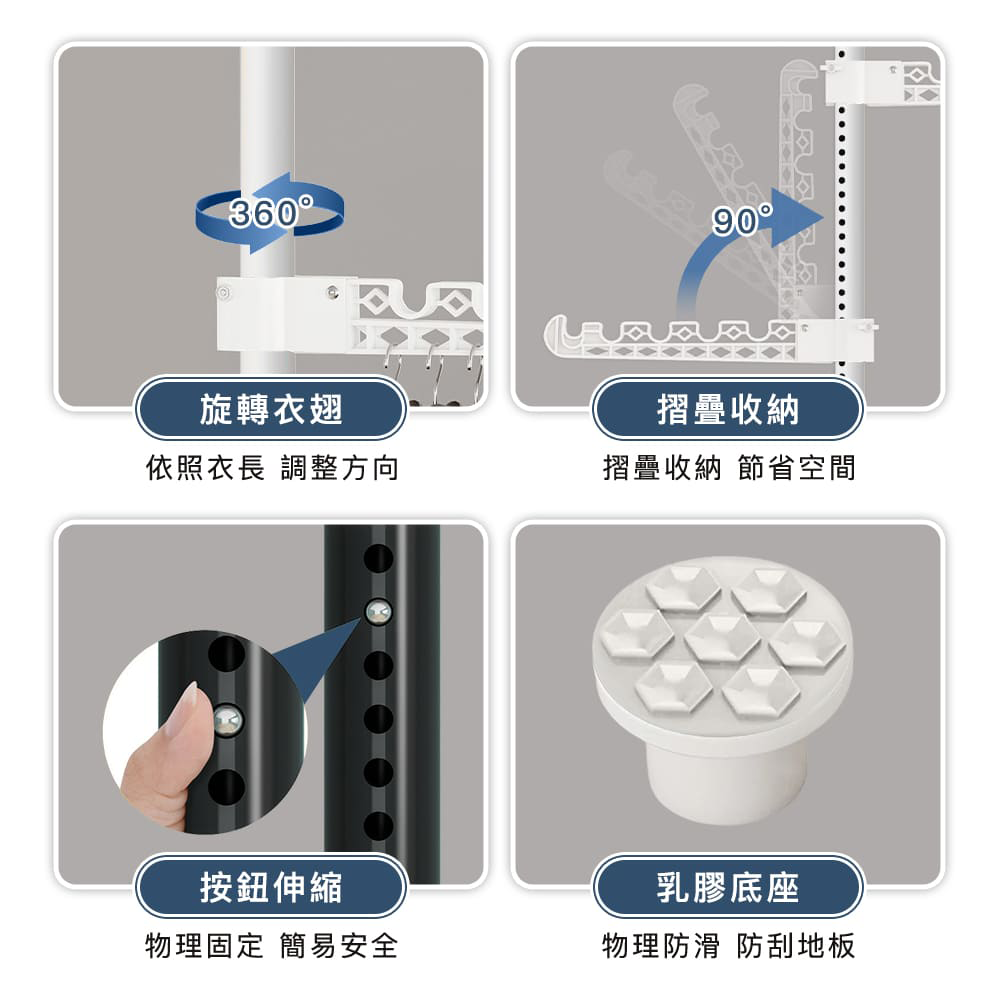 360°

旋轉衣翅

依照衣長 調整方向

90°

摺疊收納

摺疊收納 節省空間

按鈕伸縮

物理固定 簡易安全

乳膠底座

物理防滑 防刮地板