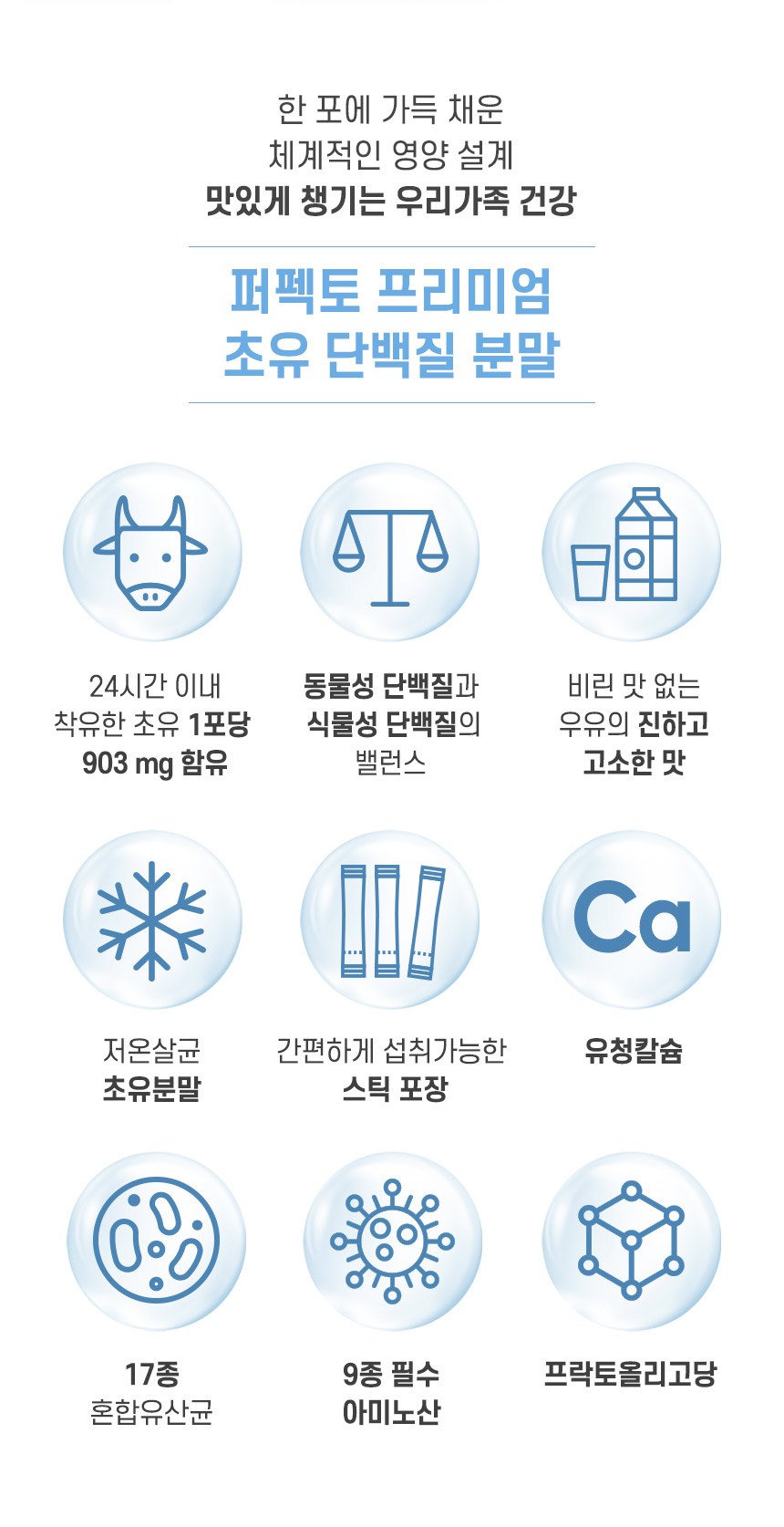 한 포에 가득 채운
체계적인 영양 설계
맛있게 챙기는 우리가족 건강

퍼펙토 프리미엄
초유 단백질 분말

24시간 이내
착유한 초유 1포당
903 mg 함유

동물성 단백질과
식물성 단백질의
밸런스

비린 맛 없는
우유의 진하고
고소한 맛

저온살균
초유분말

간편하게 섭취가능한
스틱 포장

Ca

유청칼슘

17종
혼합유산균

9종 필수
아미노산

프락토올리고당