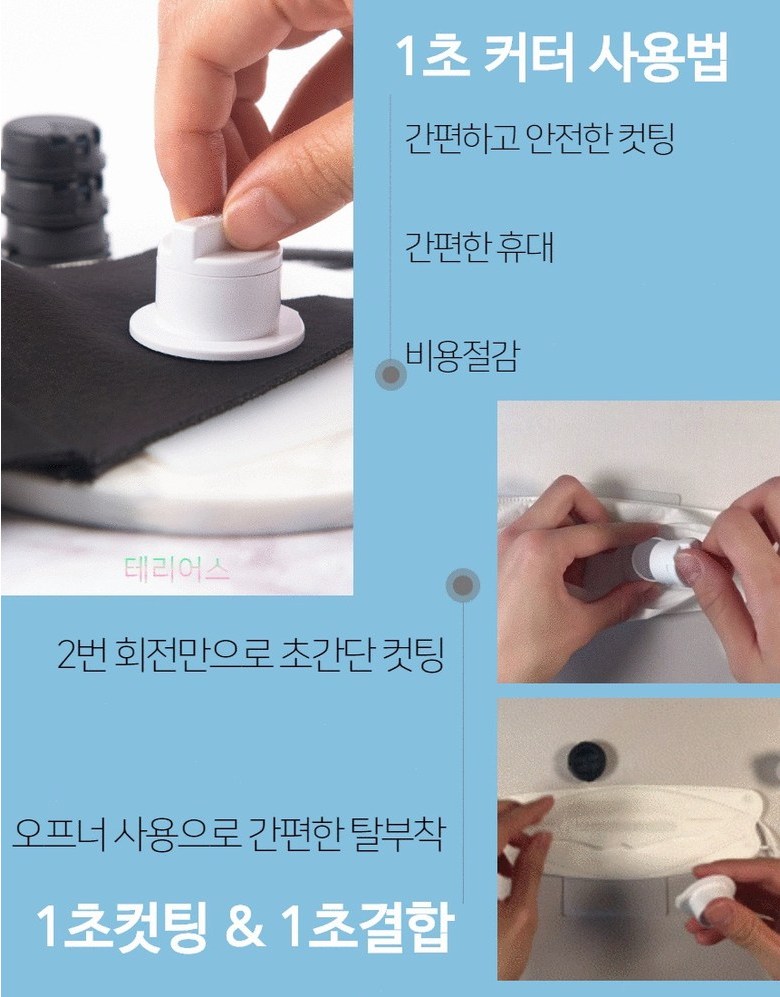 1초 커터 사용법

간편하고 안전한 컷팅

간편한 휴대

비용절감

테리어스

2번 회전만으로 초간단 컷팅

오프너 사용으로 간편한 탈부착

1초컷팅 & 1초결합