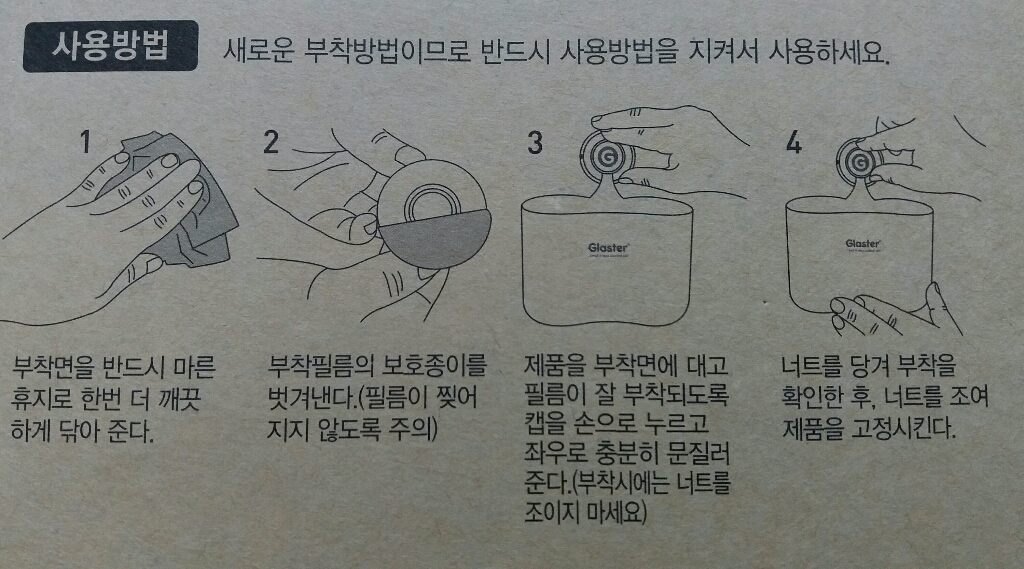 사용방법 새로운 부착방법이므로 반드시 사용방법을 지켜서 사용하세요.

1

부착면을 반드시 마른 휴지로 한번 더 깨끗하게 닦아 준다.

2

부착필름의 보호종이를 벗겨낸다.(필름이 찢어지지 않도록 주의)

3

G

Glaster

제품을 부착면에 대고 필름이 잘 부착되도록 캡을 손으로 누르고 좌우로 충분히 문질러 준다.(부착시에는 너트를 조이지 마세요)

4

G

Glaster

너트를 당겨 부착을 확인한 후, 너트를 조여 제품을 고정시킨다.