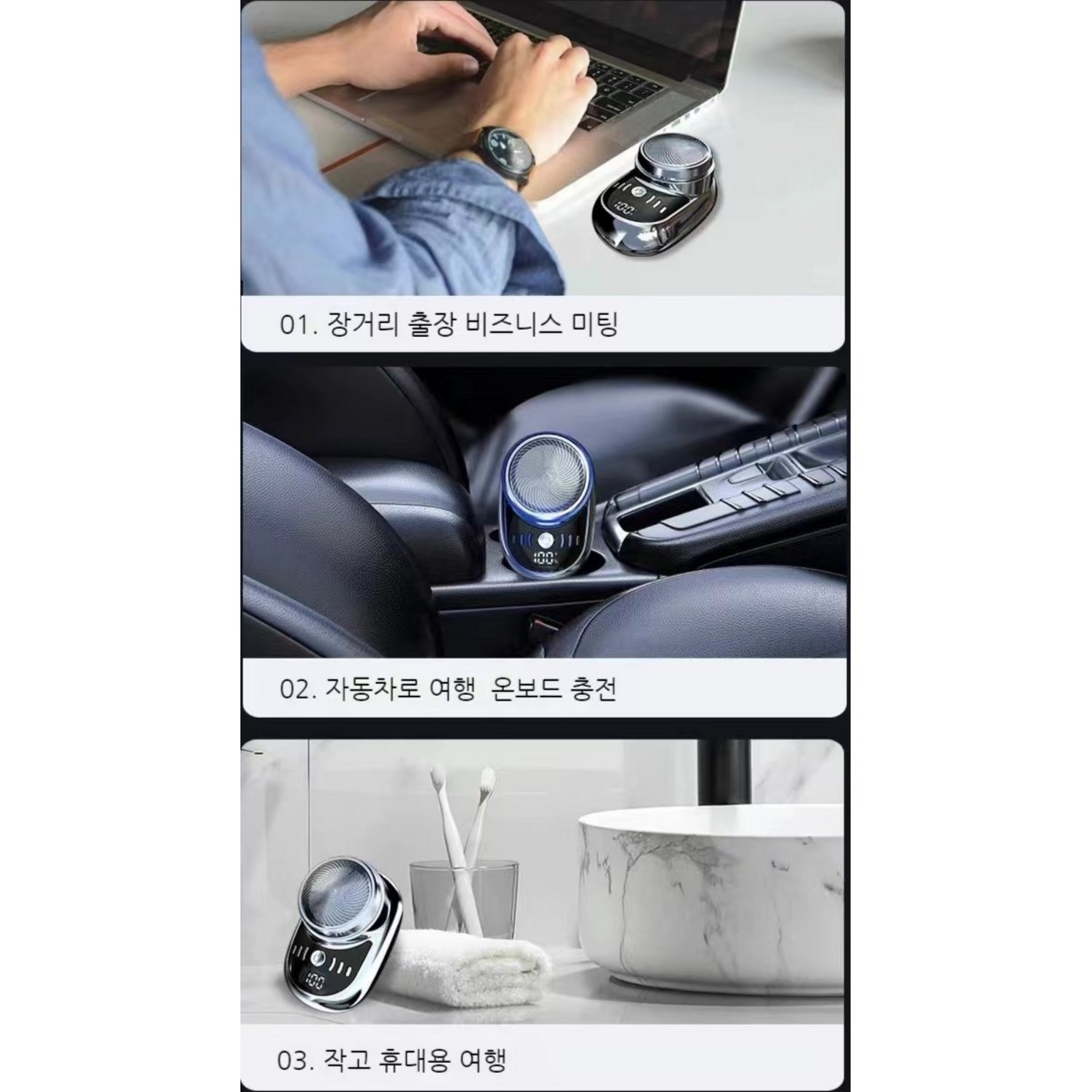 100

01. 장거리 출장 비즈니스 미팅

100%

02. 자동차로 여행 온보드 충전

100

03. 작고 휴대용 여행