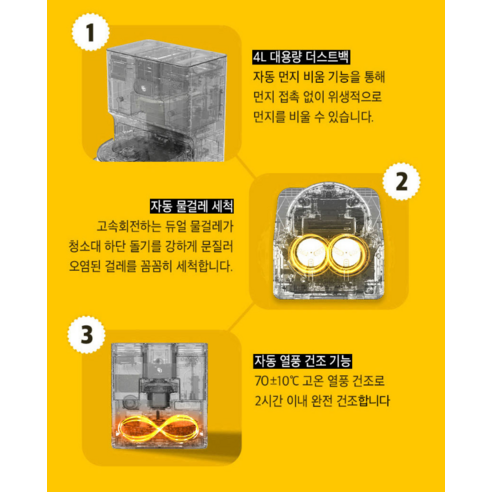 1

4L 대용량 더스트백

자동 먼지 비움 기능을 통해 먼지 접촉 없이 위생적으로 먼지를 비울 수 있습니다.

2

자동 물걸레 세척

고속회전하는 듀얼 물걸레가 청소대 하단 돌기를 강하게 문질러 오염된 걸레를 꼼꼼히 세척합니다.

3

자동 열풍 건조 기능

70±10℃ 고온 열풍 건조로 2시간 이내 완전 건조합니다