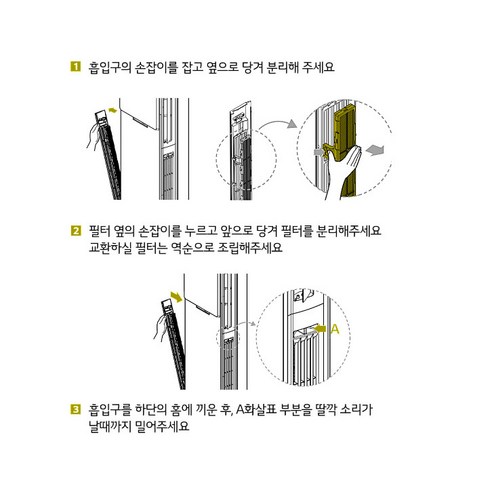 1 흡입구의 손잡이를 잡고 옆으로 당겨 분리해 주세요

2 필터 옆의 손잡이를 누르고 앞으로 당겨 필터를 분리해주세요
교환하실 필터는 역순으로 조립해주세요

A

3 흡입구를 하단의 홈에 끼운 후, A화살표 부분을 딸깍 소리가 날때까지 밀어주세요