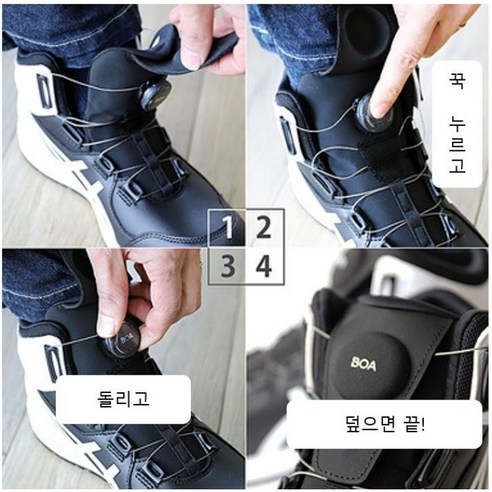 꾹 누르고

1 2
3 4

BOA

돌리고

BOA

덮으면 끝!