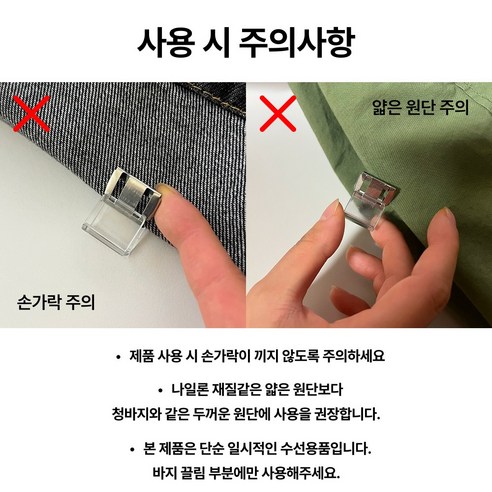 사용 시 주의사항

손가락 주의

얇은 원단 주의

• 제품 사용 시 손가락이 끼지 않도록 주의하세요

• 나일론 재질같은 얇은 원단보다 청바지와 같은 두꺼운 원단에 사용을 권장합니다.

• 본 제품은 단순 일시적인 수선용품입니다. 바지 끌림 부분에만 사용해주세요.