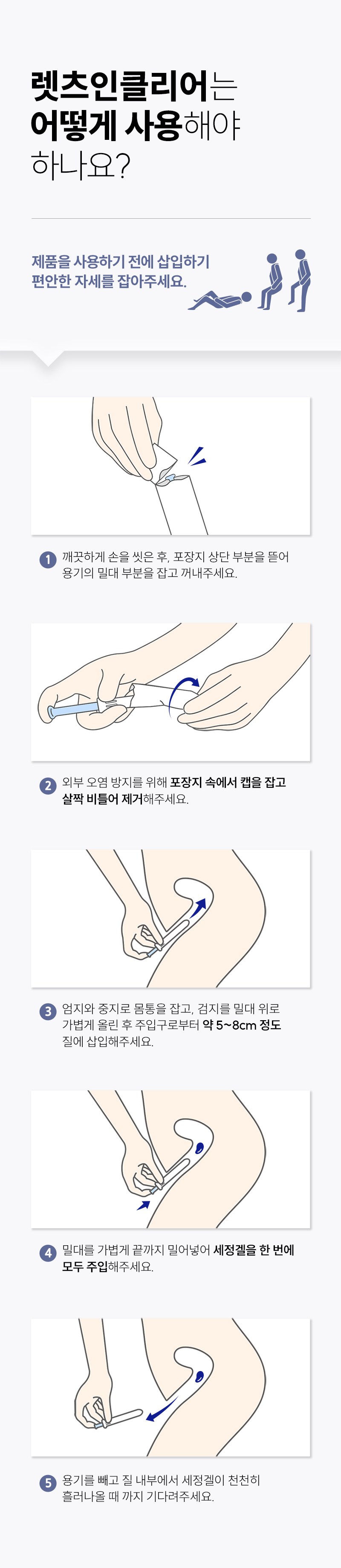 렛츠인클리어는
어떻게 사용해야
하나요?

제품을 사용하기 전에 삽입하기
편안한 자세를 잡아주세요.

1 깨끗하게 손을 씻은 후, 포장지 상단 부분을 뜯어 용기의 밀대 부분을 잡고 꺼내주세요.

2 외부 오염 방지를 위해 포장지 속에서 캡을 잡고 살짝 비틀어 제거해주세요.

3 엄지와 중지로 몸통을 잡고, 검지를 밀대 위로 가볍게 올린 후 주입구로부터 약 5~8cm 정도 질에 삽입해주세요.

4 밀대를 가볍게 끝까지 밀어넣어 세정겔을 한 번에 모두 주입해주세요.

5 용기를 빼고 질 내부에서 세정겔이 천천히 흘러나올 때 까지 기다려주세요.