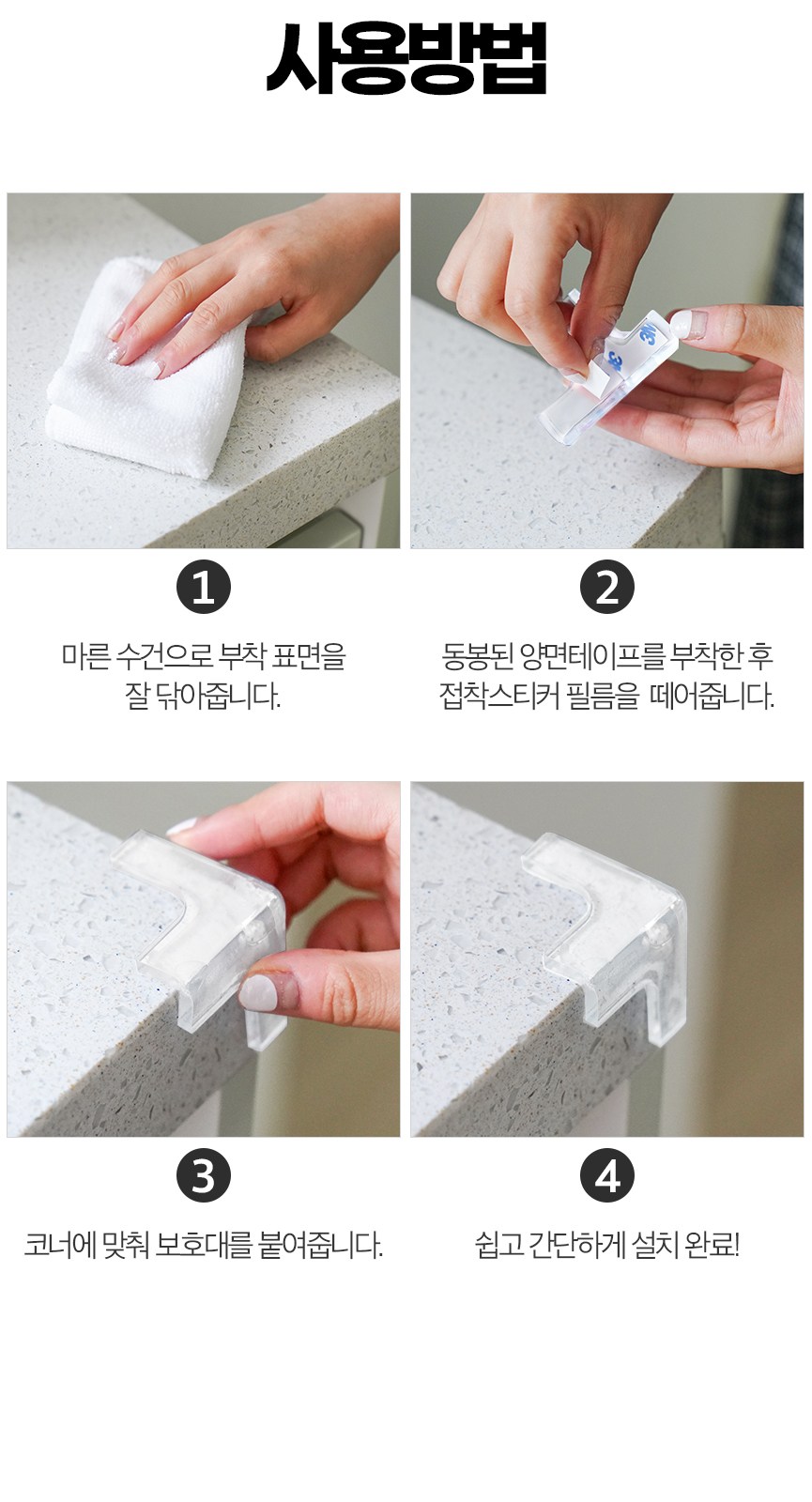 사용방법

1

마른 수건으로 부착 표면을 잘 닦아줍니다.

2

동봉된 양면테이프를 부착한 후 접착스티커 필름을 떼어줍니다.

3

코너에 맞춰 보호대를 붙여줍니다.

4

쉽고 간단하게 설치 완료!