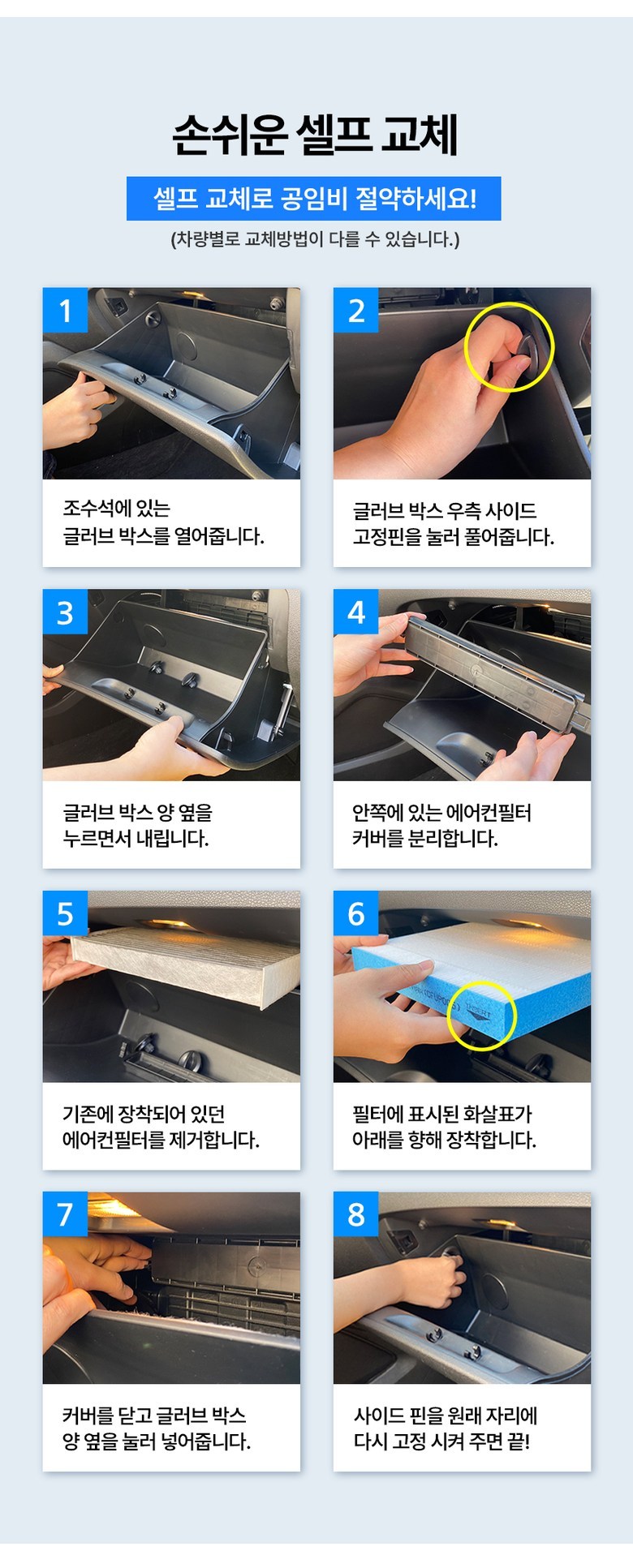 손쉬운 셀프 교체

셀프 교체로 공임비 절약하세요!

(차량별로 교체방법이 다를 수 있습니다.)

1

조수석에 있는 글러브 박스를 열어줍니다.

2

글러브 박스 우측 사이드 고정핀을 눌러 풀어줍니다.

3

글러브 박스 양 옆을 누르면서 내립니다.

4

안쪽에 있는 에어컨필터 커버를 분리합니다.

5

기존에 장착되어 있던 에어컨필터를 제거합니다.

6

필터에 표시된 화살표가 아래를 향해 장착합니다.

7

커버를 닫고 글러브 박스 양 옆을 눌러 넣어줍니다.

8

사이드 핀을 원래 자리에 다시 고정 시켜 주면 끝!