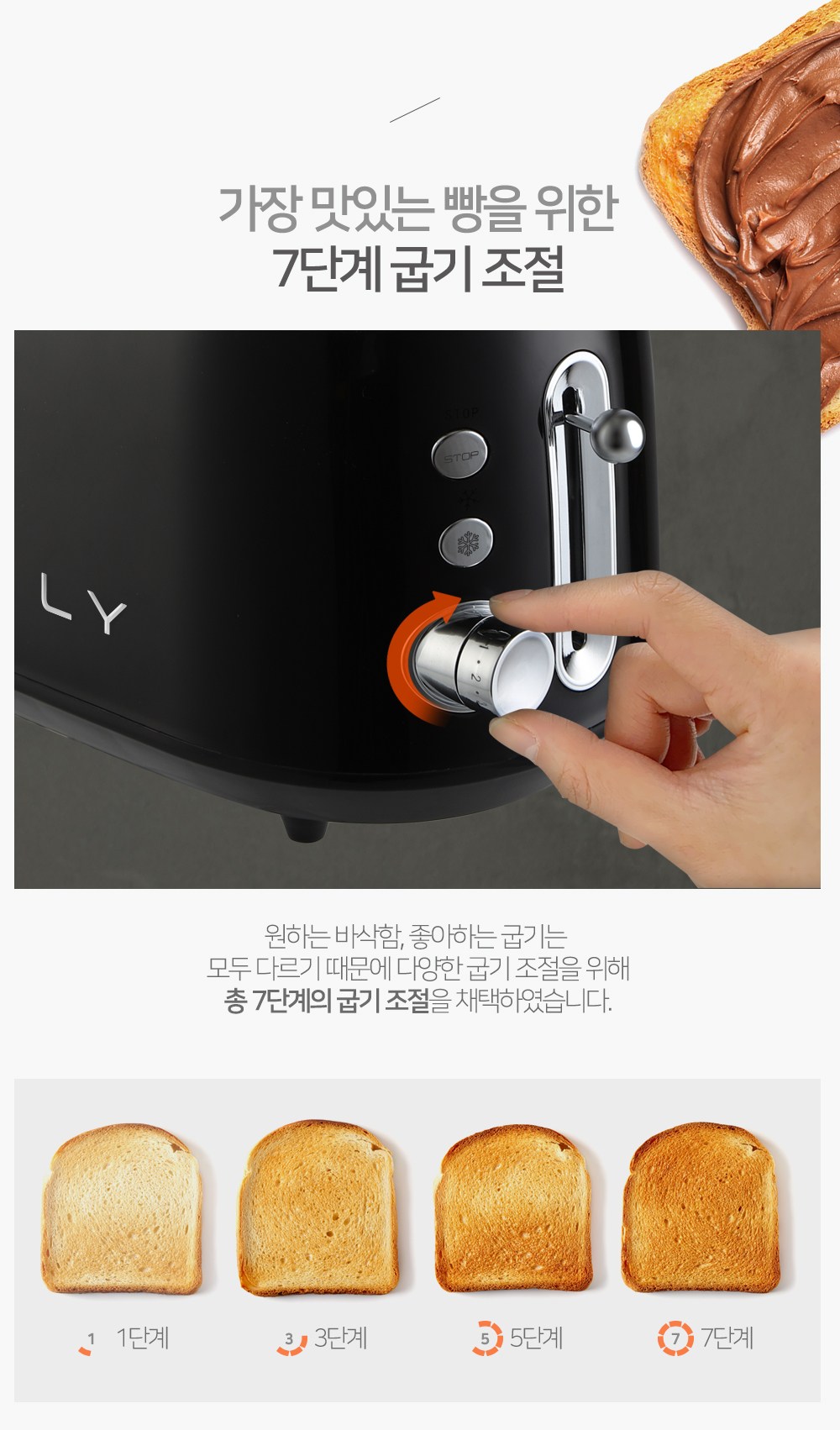 가장 맛있는 빵을 위한
7단계 굽기 조절

STOP

STOP

LY

1 · 2 ·

원하는 바삭함, 좋아하는 굽기는
모두 다르기 때문에 다양한 굽기 조절을 위해
총 7단계의 굽기 조절을 채택하였습니다.

1 1단계

3 3단계

5 5단계

7 7단계