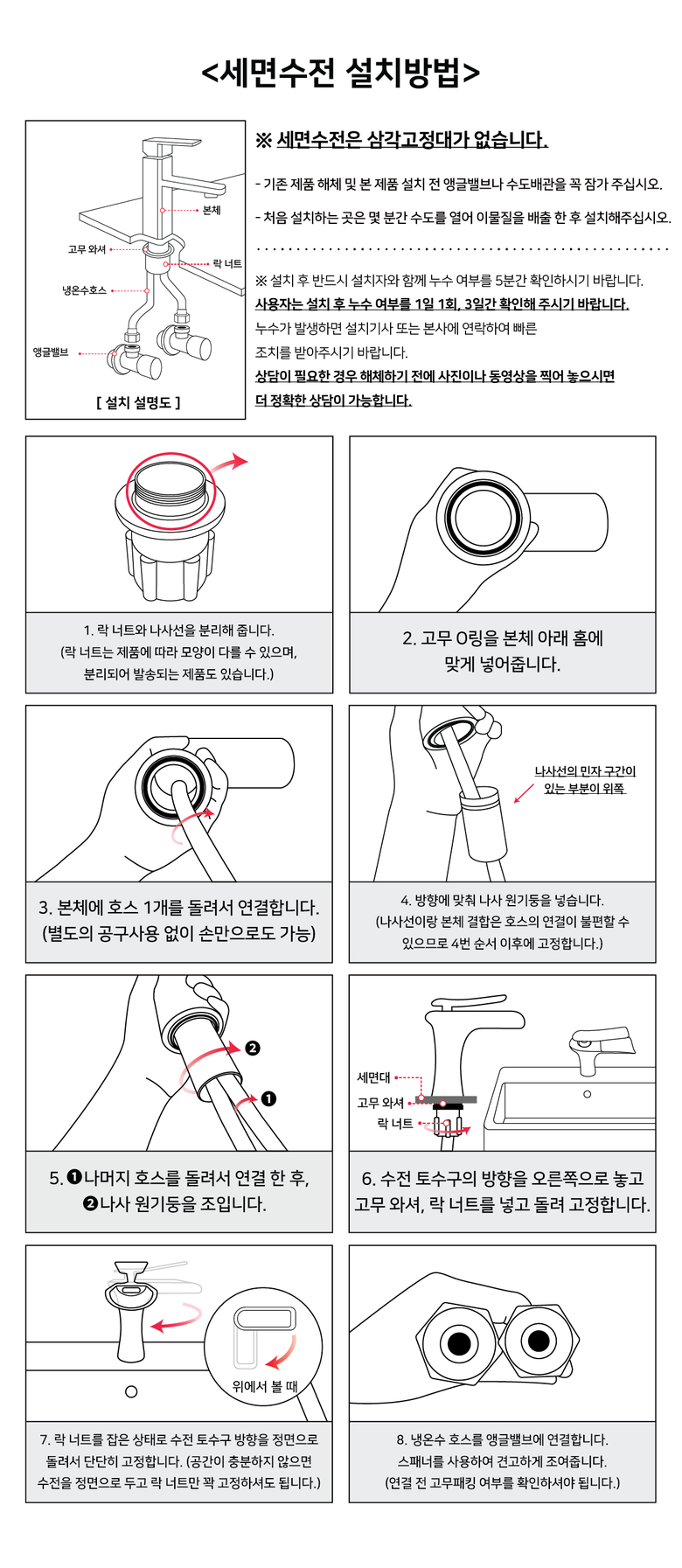 <세면수전 설치방법>

본체
고무 와셔
락 너트
냉온수호스
앵글밸브
[ 설치 설명도 ]

※ 세면수전은 삼각고정대가 없습니다.

- 기존 제품 해체 및 본 제품 설치 전 앵글밸브나 수도배관을 꼭 잠가 주십시오.

- 처음 설치하는 곳은 몇 분간 수도를 열어 이물질을 배출 한 후 설치해주십시오.

※ 설치 후 반드시 설치자와 함께 누수 여부를 5분간 확인하시기 바랍니다.
사용자는 설치 후 누수 여부를 1일 1회, 3일간 확인해 주시기 바랍니다.
누수가 발생하면 설치기사 또는 본사에 연락하여 빠른 조치를 받아주시기 바랍니다.
상담이 필요한 경우 해체하기 전에 사진이나 동영상을 찍어 놓으시면 더 정확한 상담이 가능합니다.

1. 락 너트와 나사선을 분리해 줍니다.
(락 너트는 제품에 따라 모양이 다를 수 있으며, 분리되어 발송되는 제품도 있습니다.)

2. 고무 O링을 본체 아래 홈에 맞게 넣어줍니다.

3. 본체에 호스 1개를 돌려서 연결합니다.
(별도의 공구사용 없이 손만으로도 가능)

나사선의 민자 구간이 있는 부분이 위쪽

4. 방향에 맞춰 나사 원기둥을 넣습니다.
(나사선이랑 본체 결합은 호스의 연결이 불편할 수 있으므로 4번 순서 이후에 고정합니다.)

❷
❶

5. ❶나머지 호스를 돌려서 연결 한 후, ❷나사 원기둥을 조입니다.

세면대
고무 와셔
락 너트

6. 수전 토수구의 방향을 오른쪽으로 놓고 고무 와셔, 락 너트를 넣고 돌려 고정합니다.

위에서 볼 때

7. 락 너트를 잡은 상태로 수전 토수구 방향을 정면으로 돌려서 단단히 고정합니다. (공간이 충분하지 않으면 수전을 정면으로 두고 락 너트만 꽉 고정하셔도 됩니다.)

8. 냉온수 호스를 앵글밸브에 연결합니다.
스패너를 사용하여 견고하게 조여줍니다.
(연결 전 고무패킹 여부를 확인하셔야 됩니다.)