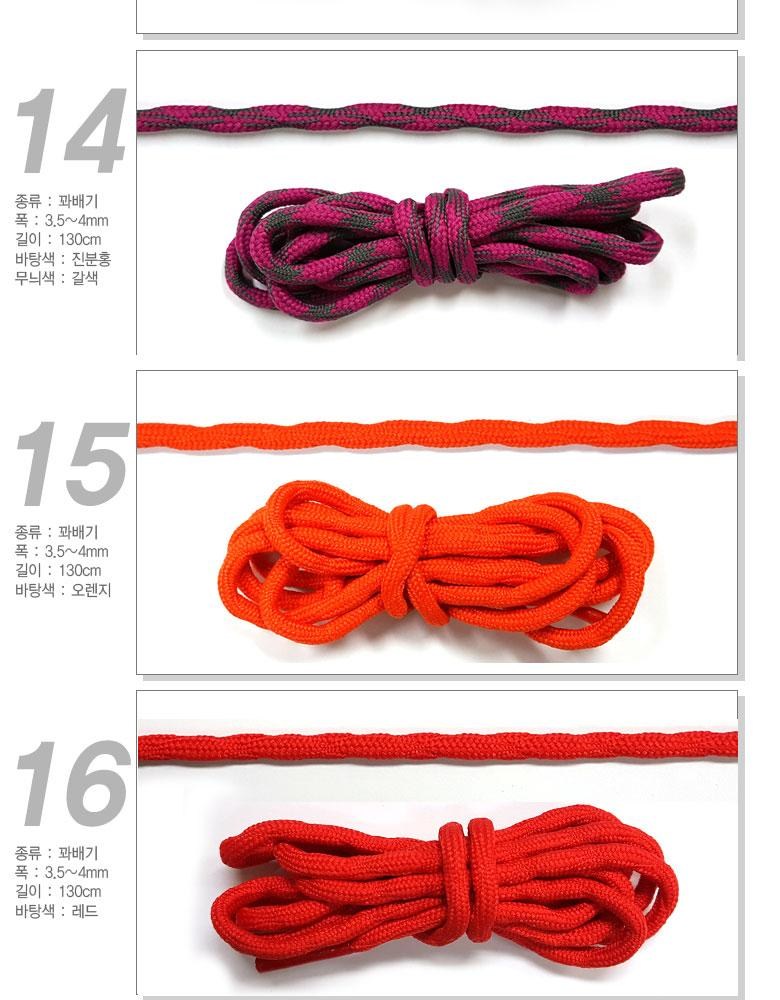 14

종류 : 꽈배기
폭 : 3.5~4mm
길이 : 130cm
바탕색 : 진분홍
무늬색 : 갈색

15

종류 : 꽈배기
폭 : 3.5~4mm
길이 : 130cm
바탕색 : 오렌지

16

종류 : 꽈배기
폭 : 3.5~4mm
길이 : 130cm
바탕색 : 레드