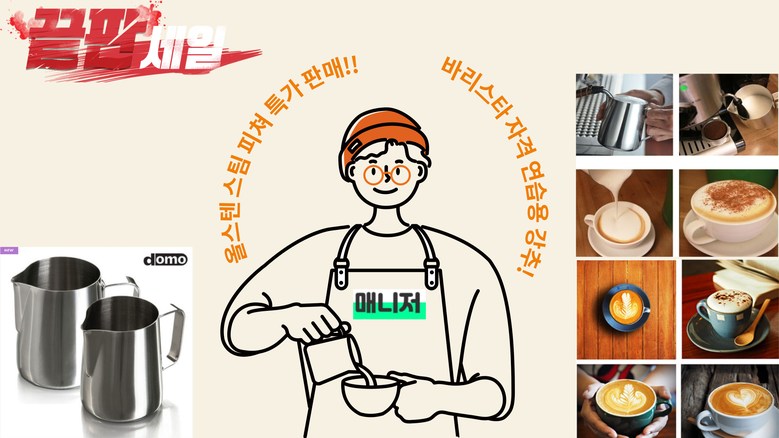 끝판세일

올스텐 스팀 피쳐 특가 판매!!

바리스타 자격 연습용 강추!

매니저

NEW

domo