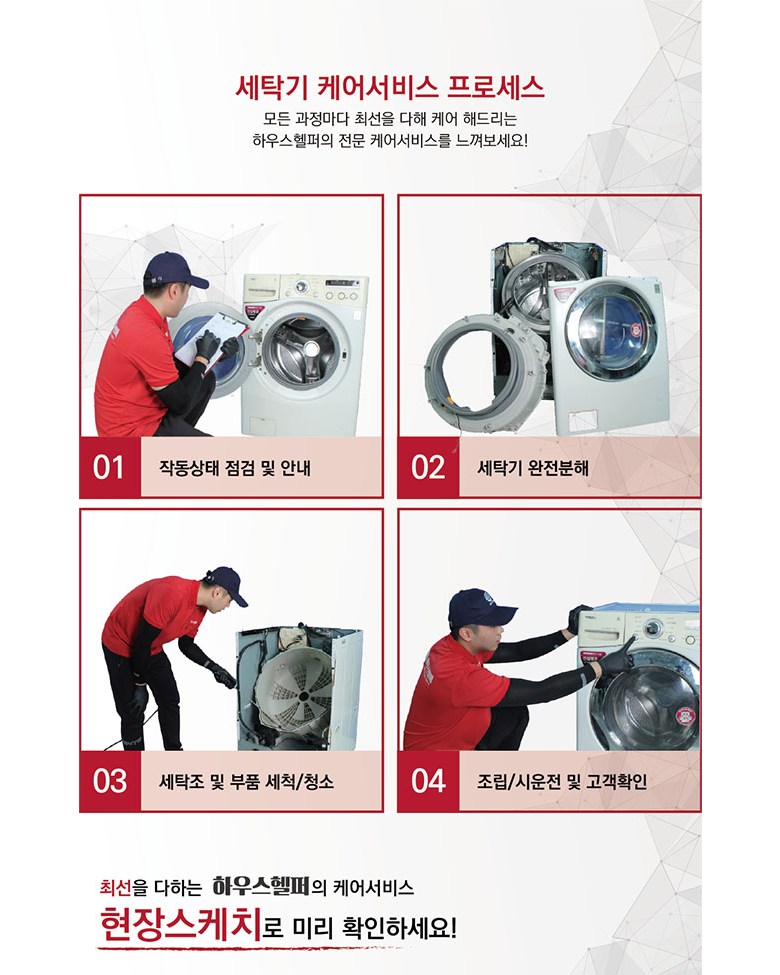 세탁기 케어서비스 프로세스

모든 과정마다 최선을 다해 케어 해드리는
하우스헬퍼의 전문 케어서비스를 느껴보세요!

01 작동상태 점검 및 안내

02 세탁기 완전분해

03 세탁조 및 부품 세척/청소

04 조립/시운전 및 고객확인

최선을 다하는 하우스헬퍼의 케어서비스
현장스케치로 미리 확인하세요!