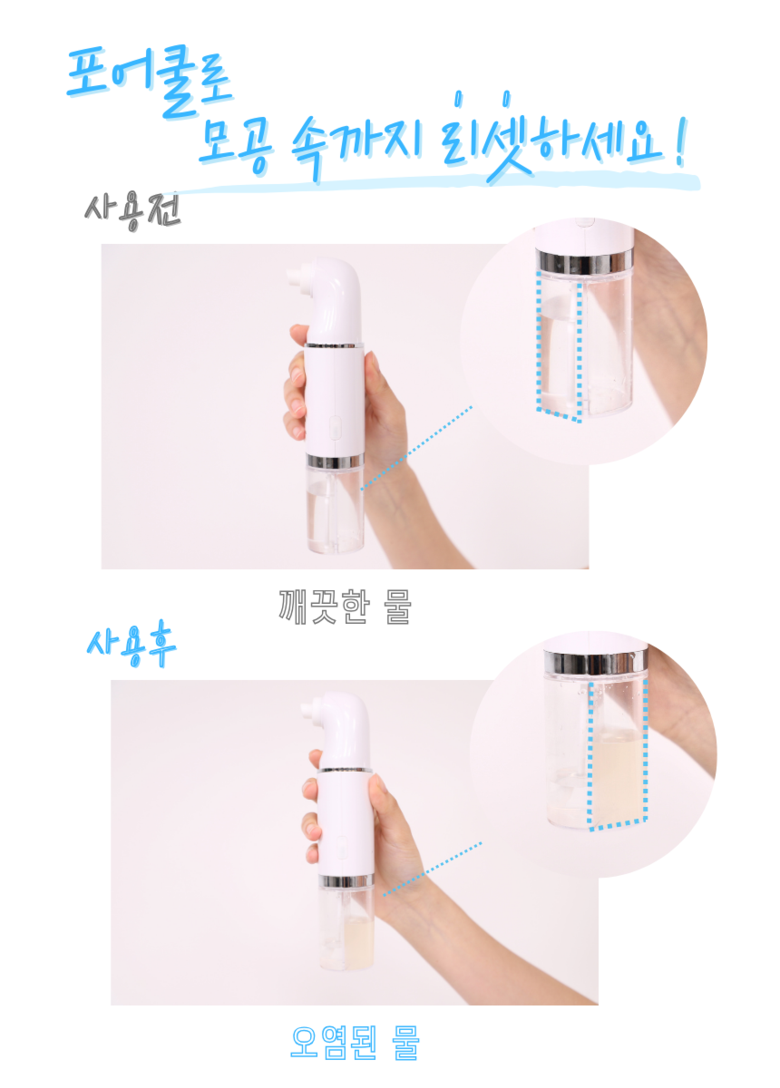 포어쿨로

모공 속까지 리셋하세요!

사용전

깨끗한 물

사용후

오염된 물