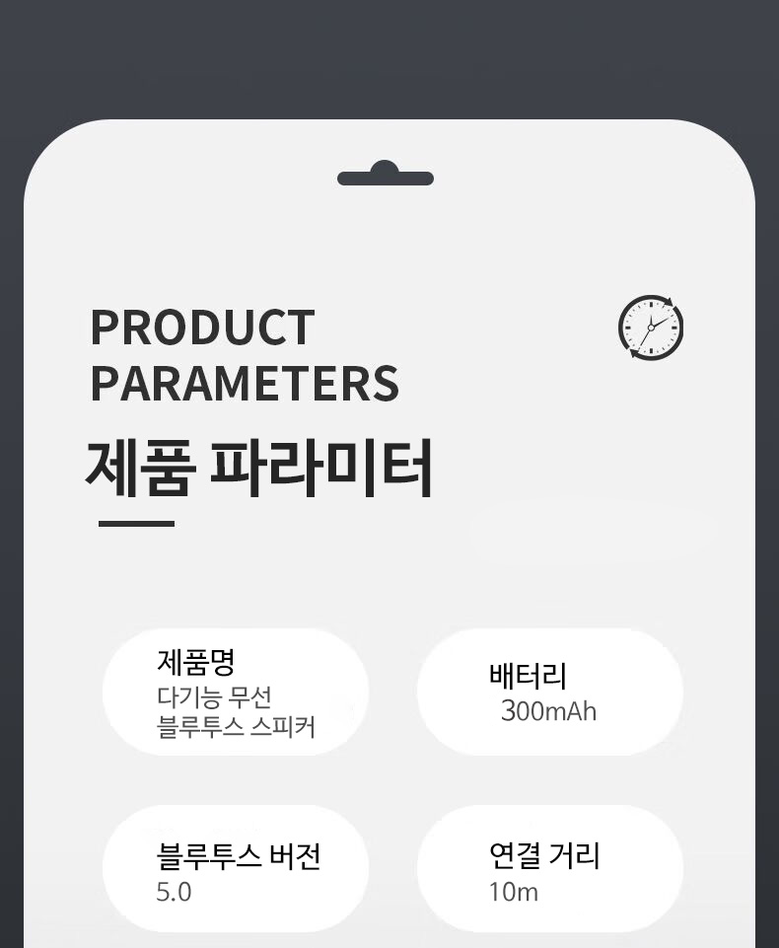 PRODUCT
PARAMETERS

제품 파라미터

제품명
다기능 무선
블루투스 스피커

배터리
300mAh

블루투스 버전
5.0

연결 거리
10m