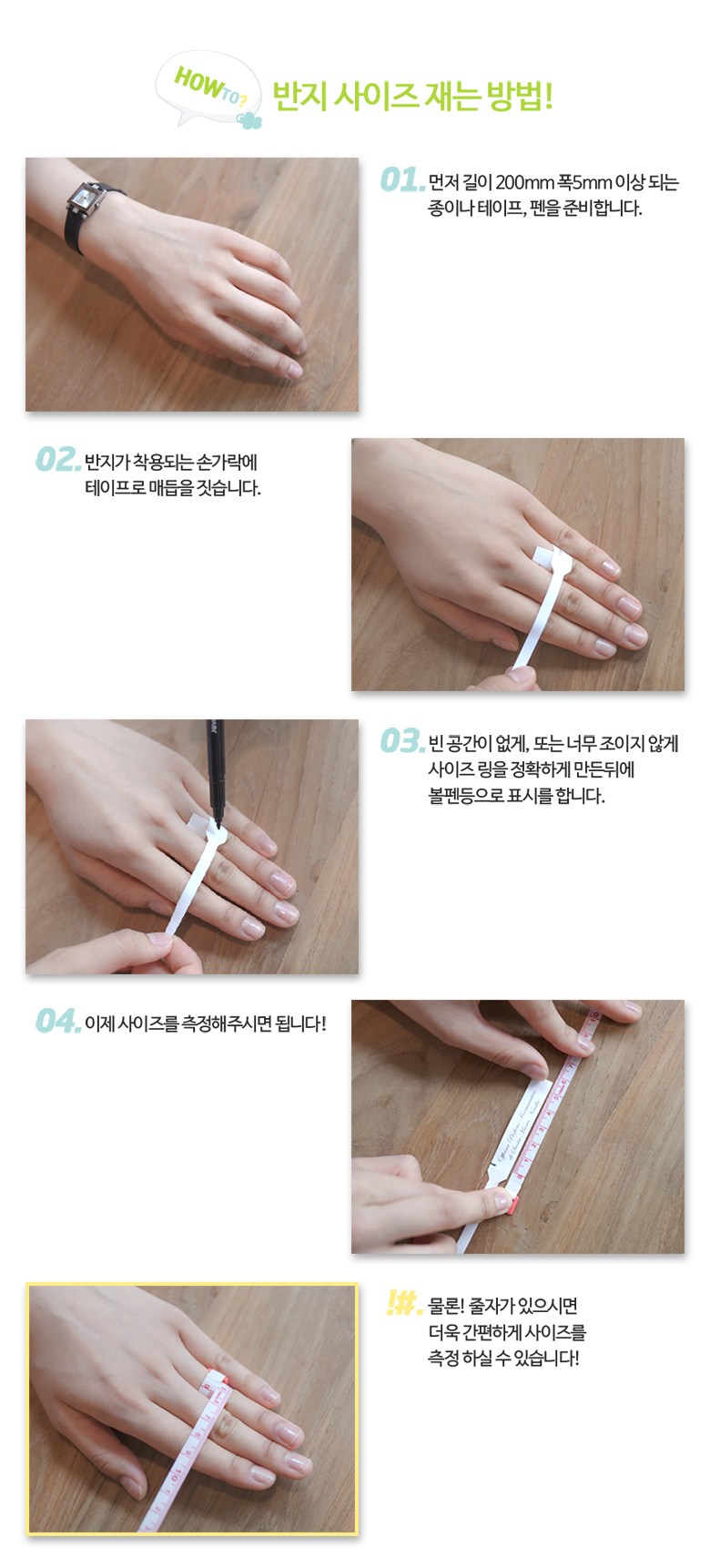 HOW TO? 반지 사이즈 재는 방법!

01. 먼저 길이 200mm 폭5mm 이상 되는 종이나 테이프, 펜을 준비합니다.

02. 반지가 착용되는 손가락에 테이프로 매듭을 짓습니다.

03. 빈 공간이 없게, 또는 너무 조이지 않게 사이즈 링을 정확하게 만든뒤에 볼펜등으로 표시를 합니다.

04. 이제 사이즈를 측정해주시면 됩니다!

!#. 물론! 줄자가 있으시면 더욱 간편하게 사이즈를 측정 하실 수 있습니다!