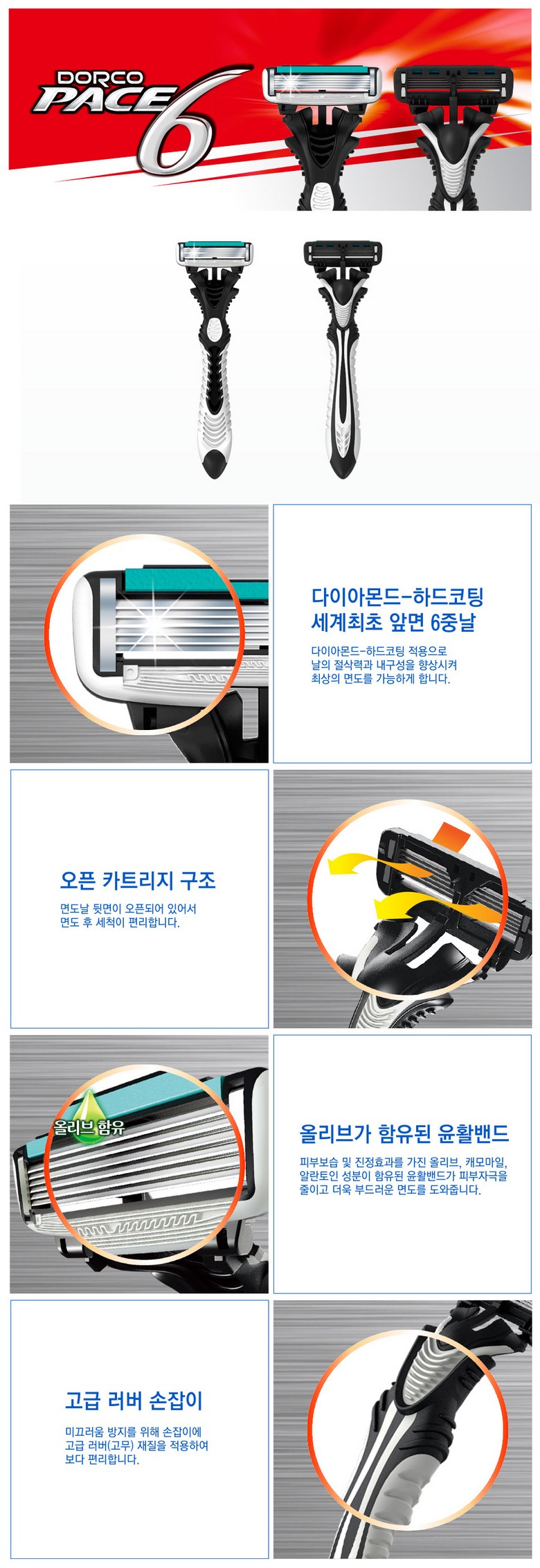 DORCO PACE 6

다이아몬드-하드코팅
세계최초 앞면 6중날

다이아몬드-하드코팅 적용으로 날의 절삭력과 내구성을 향상시켜 최상의 면도를 가능하게 합니다.

오픈 카트리지 구조

면도날 뒷면이 오픈되어 있어서 면도 후 세척이 편리합니다.

올리브 함유

올리브가 함유된 윤활밴드

피부보습 및 진정효과를 가진 올리브, 캐모마일, 알란토인 성분이 함유된 윤활밴드가 피부자극을 줄이고 더욱 부드러운 면도를 도와줍니다.

고급 러버 손잡이

미끄러움 방지를 위해 손잡이에 고급 러버(고무) 재질을 적용하여 보다 편리합니다.